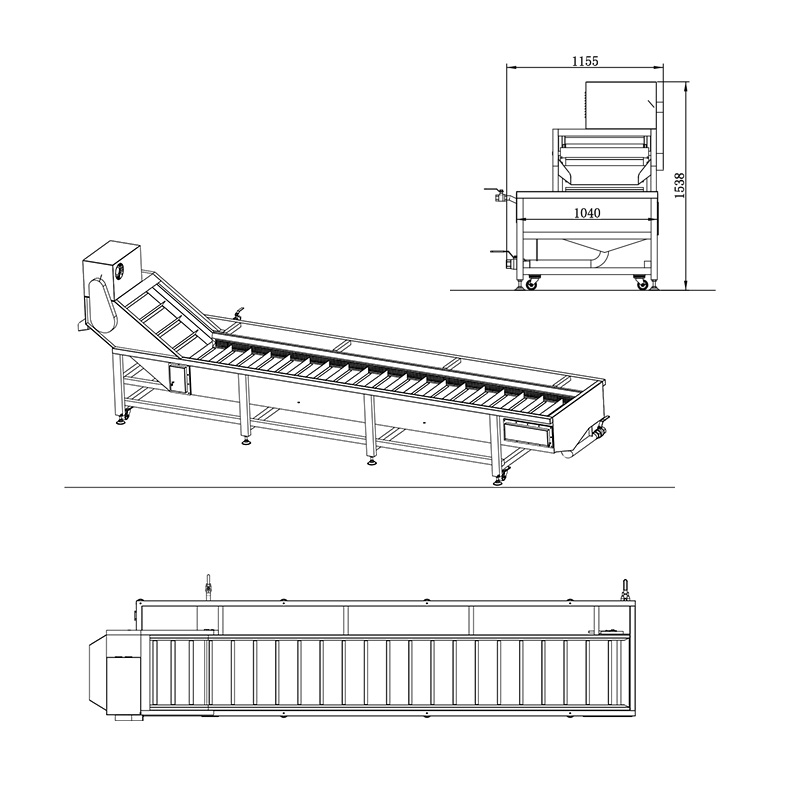 1155
1538
1040